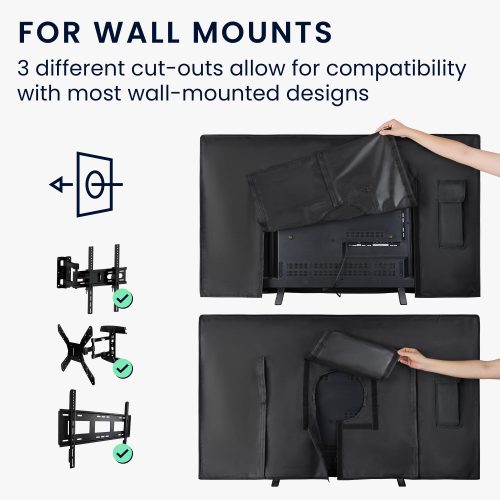 FOR WALL MOUNTS

3 different cut-outs allow for compatibility with most wall-mounted designs