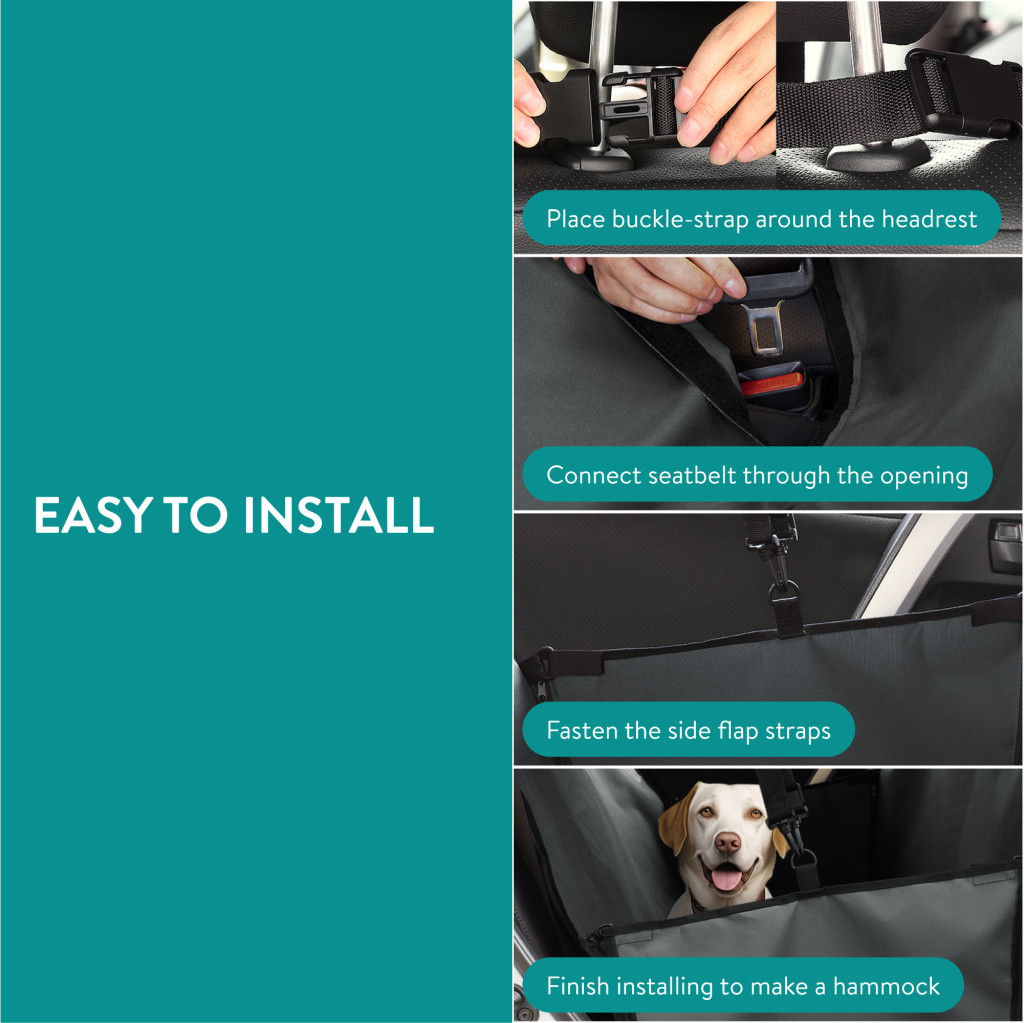 EASY TO INSTALL

Place buckle-strap around the headrest

Connect seatbelt through the opening

Fasten the side flap straps

Finish installing to make a hammock